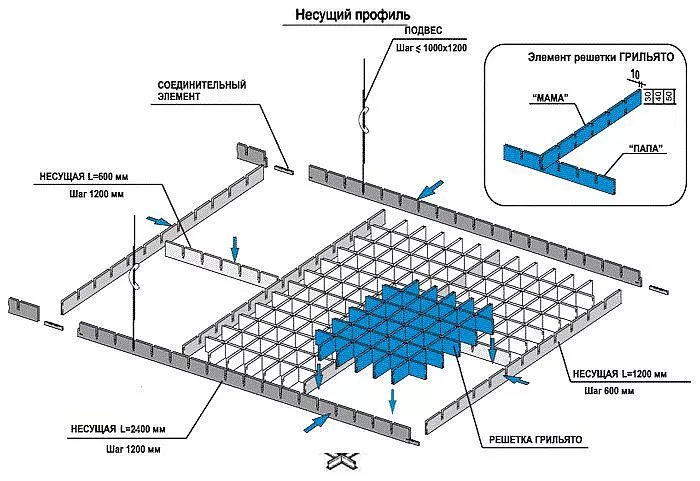 Несущий профиль

ПОДВЕС
Шаг ≤ 1000x1200

СОЕДИНИТЕЛЬНЫЙ ЭЛЕМЕНТ

Элемент решетки ГРИЛЬЯТО
10
30 40 50
"МАМА"
"ПАПА"

НЕСУЩАЯ L=600 мм
Шаг 1200 мм

НЕСУЩАЯ L=1200 мм
Шаг 600 мм

НЕСУЩАЯ L=2400 мм
Шаг 1200 мм

РЕШЕТКА ГРИЛЬЯТО